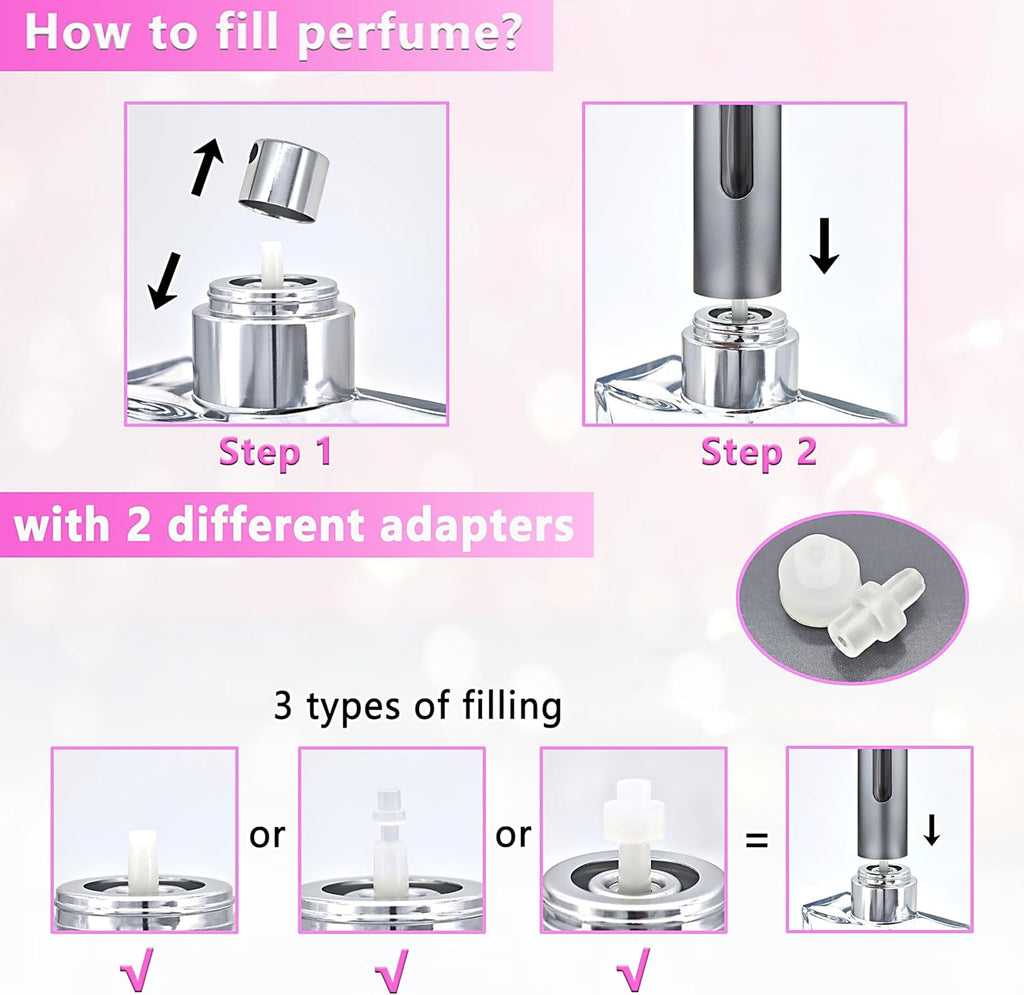 How to fill perfume?

Step 1

Step 2

with 2 different adapters

3 types of filling

or

or

=

√

√

√